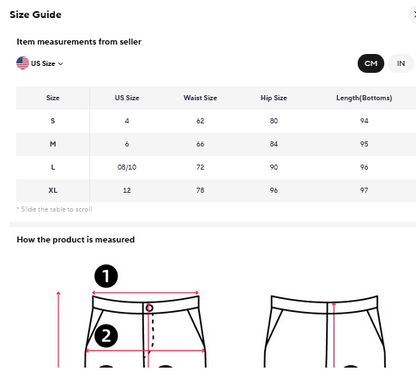 Size Guide

Item measurements from seller

US Size

CM IN

| Size | US Size | Waist Size | Hip Size | Length(Bottoms) |
|---|---|---|---|---|
| S | 4 | 62 | 80 | 94 |
| M | 6 | 66 | 84 | 95 |
| L | 08/10 | 72 | 90 | 96 |
| XL | 12 | 78 | 96 | 97 |

* Slide the table to scroll

How the product is measured

1

2